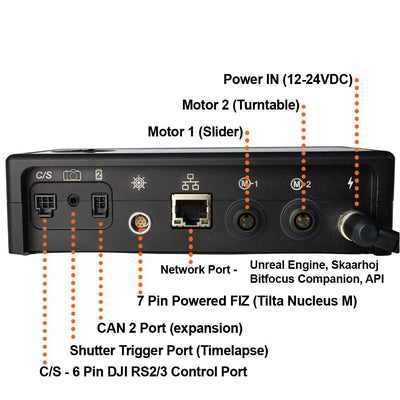 Power IN (12-24VDC)

Motor 2 (Turntable)

Motor 1 (Slider)

C/S

2

M 1

M 2

Network Port - Unreal Engine, Skaarhoj Bitfocus Companion, API

7 Pin Powered FIZ (Tilta Nucleus M)

CAN 2 Port (expansion)

Shutter Trigger Port (Timelapse)

C/S - 6 Pin DJI RS2/3 Control Port