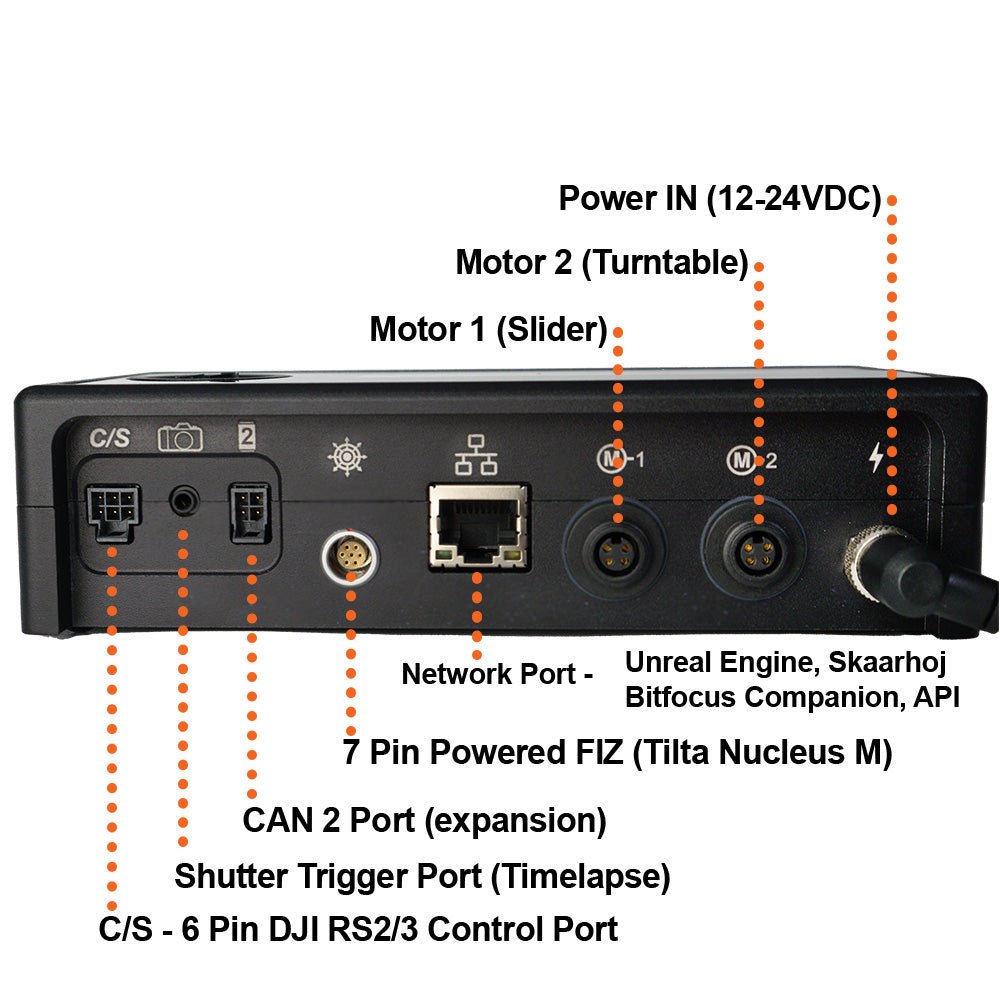 Power IN (12-24VDC)

Motor 2 (Turntable)

Motor 1 (Slider)

C/S

2

M-1

M-2

Network Port - Unreal Engine, Skaarhoj Bitfocus Companion, API

7 Pin Powered FIZ (Tilta Nucleus M)

CAN 2 Port (expansion)

Shutter Trigger Port (Timelapse)

C/S - 6 Pin DJI RS2/3 Control Port